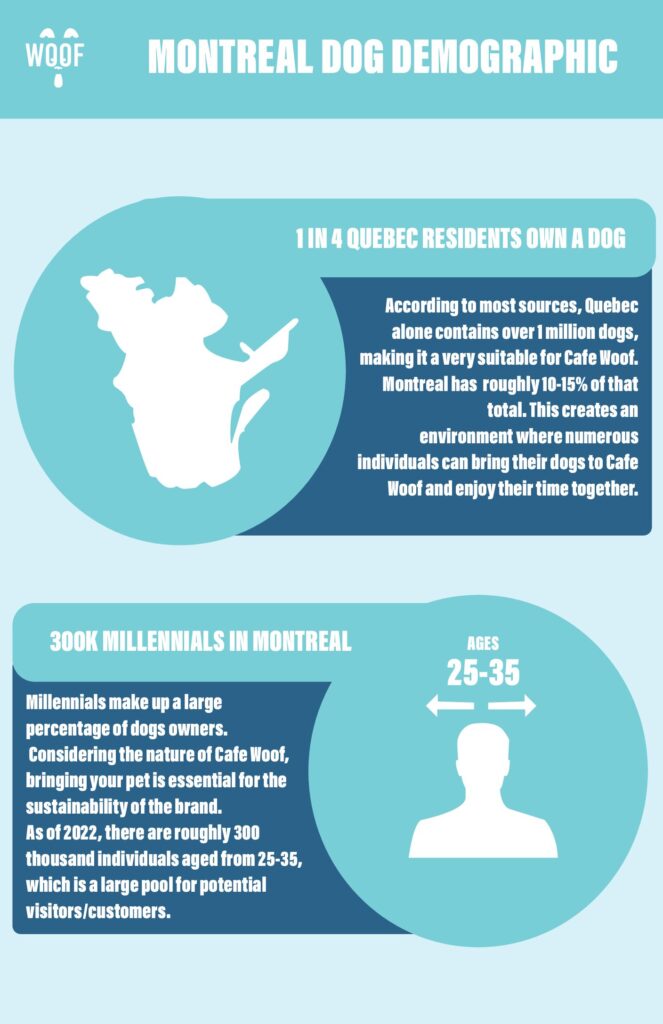 WOOF

MONTREAL DOG DEMOGRAPHIC

1 IN 4 QUEBEC RESIDENTS OWN A DOG

According to most sources, Quebec alone contains over 1 million dogs, making it a very suitable for Cafe Woof. Montreal has roughly 10-15% of that total. This creates an environment where numerous individuals can bring their dogs to Cafe Woof and enjoy their time together.

300K MILLENNIALS IN MONTREAL

AGES
25-35

Millennials make up a large percentage of dogs owners. Considering the nature of Cafe Woof, bringing your pet is essential for the sustainability of the brand.
As of 2022, there are roughly 300 thousand individuals aged from 25-35, which is a large pool for potential visitors/customers.